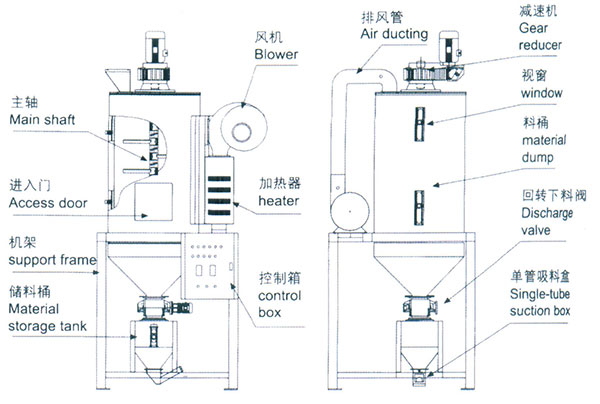 主轴
Main shaft

进入门
Access door

机架
support frame

储料桶
Material storage tank

风机
Blower

加热器
heater

控制箱
control box

排风管
Air ducting

减速机
Gear reducer

视窗
window

料桶
material dump

回转下料阀
Discharge valve

单管吸料盒
Single-tube suction box